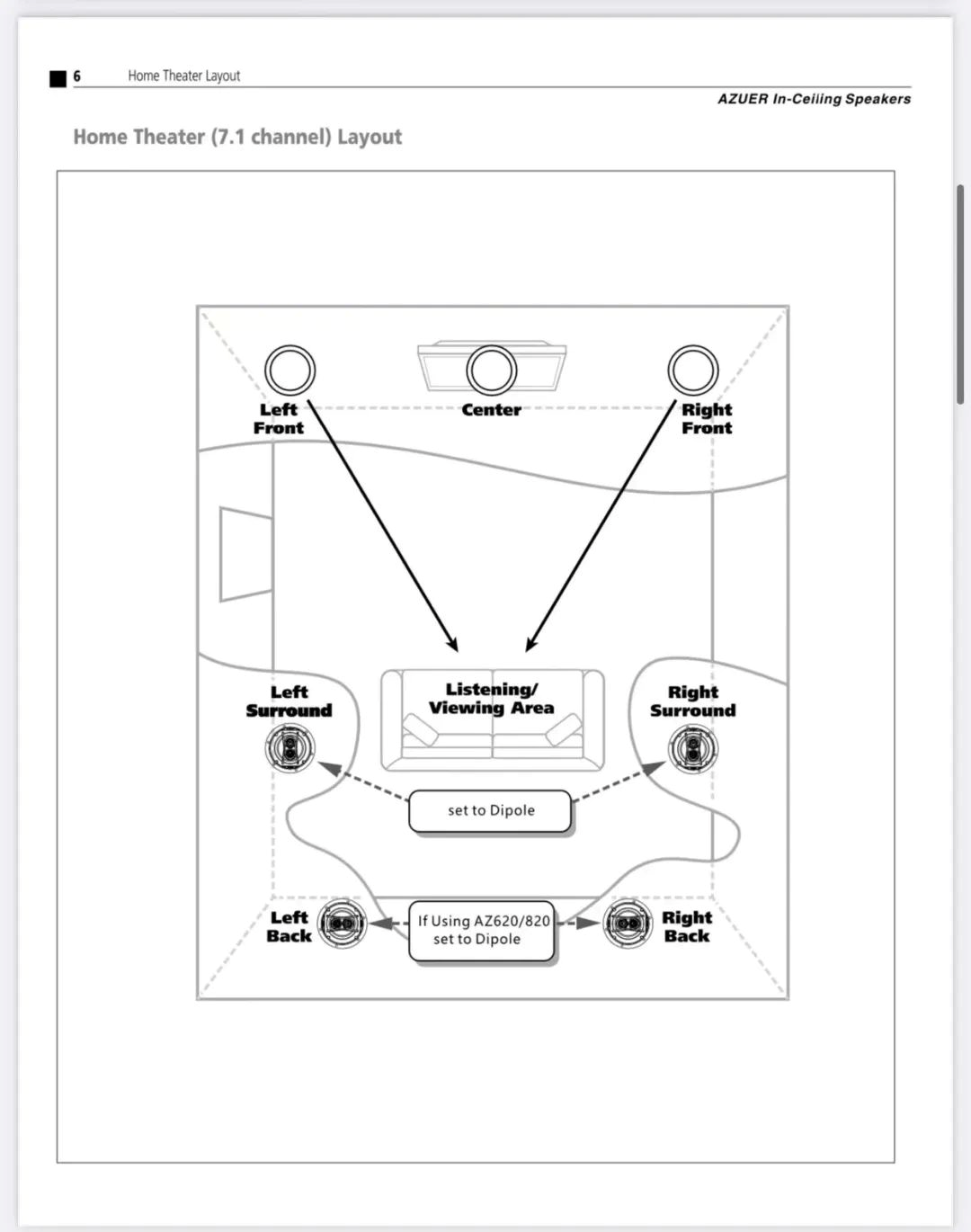 6 Home Theater Layout

AZUER In-Ceiling Speakers

Home Theater (7.1 channel) Layout

Left Front

Center

Right Front

Left Surround

Listening/ Viewing Area

Right Surround

set to Dipole

Left Back

If Using AZ620/820 set to Dipole

Right Back