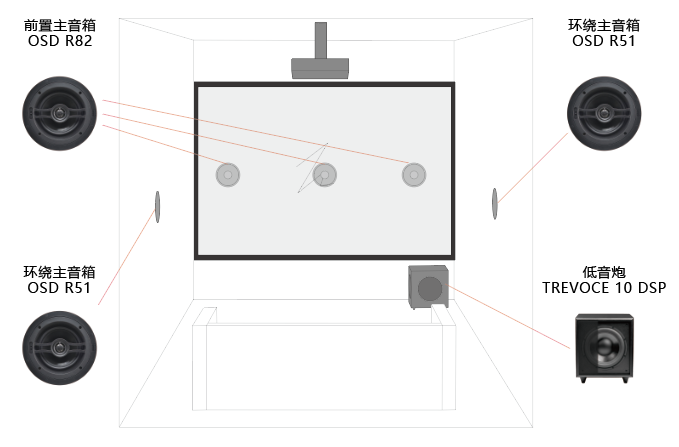 前置主音箱
OSD R82

环绕主音箱
OSD R51

环绕主音箱
OSD R51

低音炮
TREVOCE 10 DSP