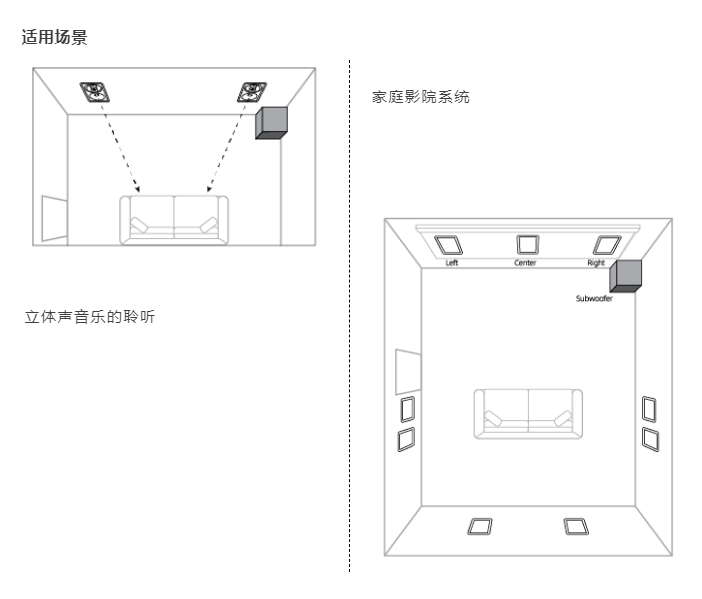 适用场景

立体声音乐的聆听

家庭影院系统

Left
Center
Right
Subwoofer